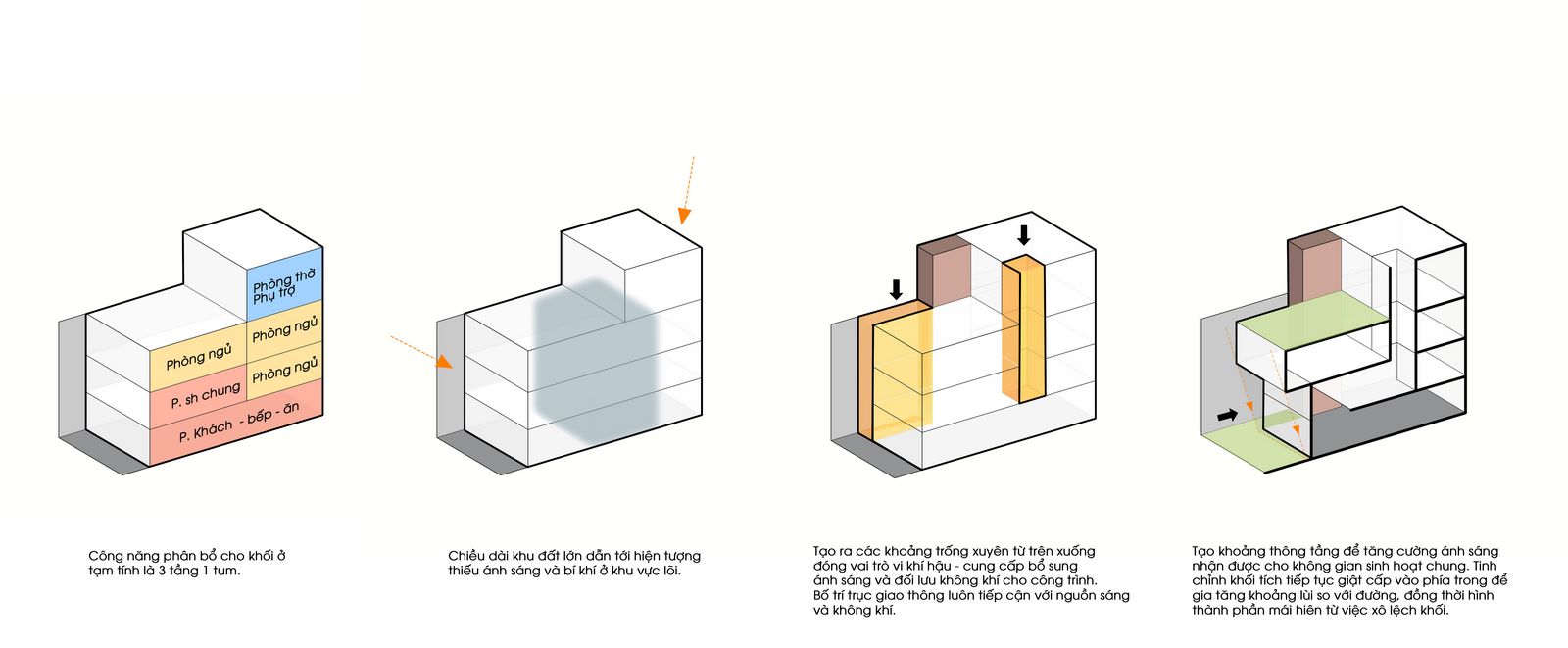 Phòng thờ
Phụ trợ
Phòng ngủ
Phòng ngủ
Phòng ngủ
P. sh chung
P. Khách - bếp - ăn

Công năng phân bổ cho khối ở tạm tính là 3 tầng 1 tum.

Chiều dài khu đất lớn dẫn tới hiện tượng thiếu ánh sáng và bí khí ở khu vực lõi.

Tạo ra các khoảng trống xuyên từ trên xuống đóng vai trò vi khí hậu - cung cấp bổ sung ánh sáng và đối lưu không khí cho công trình.
Bố trí trục giao thông luôn tiếp cận với nguồn sáng và không khí.

Tạo khoảng thông tầng để tăng cường ánh sáng nhận được cho không gian sinh hoạt chung. Tinh chỉnh khối tích tiếp tục giật cấp vào phía trong để gia tăng khoảng lùi so với đường, đồng thời hình thành phần mái hiên từ việc xô lệch khối.